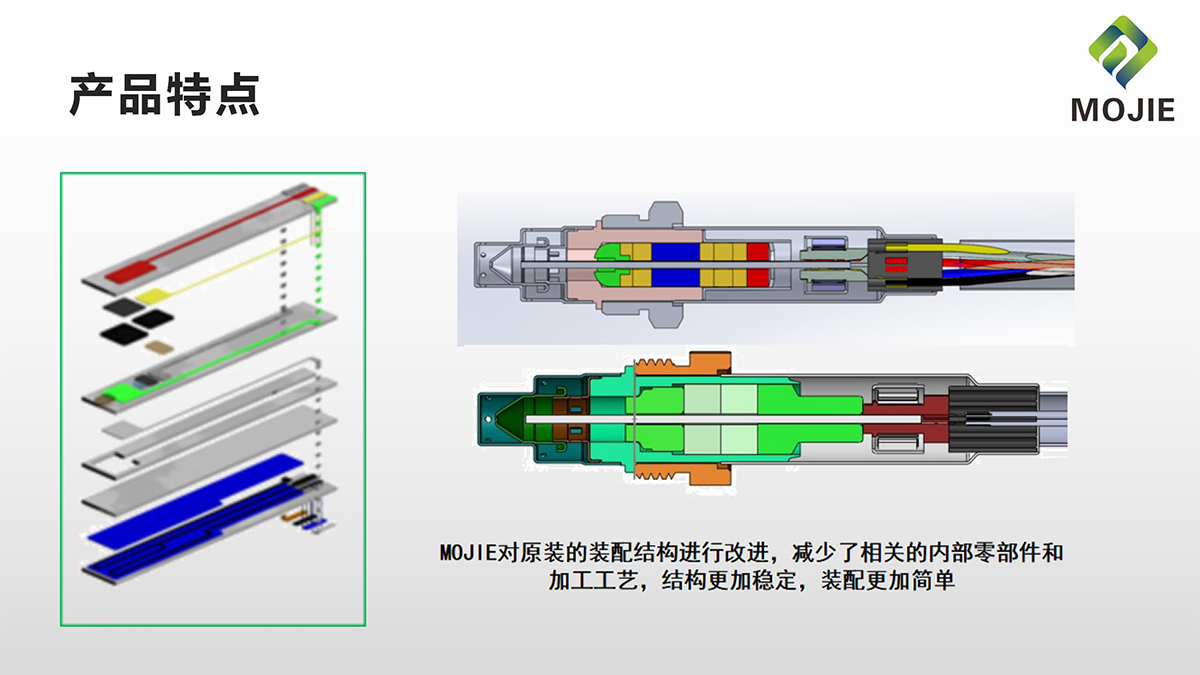 产品特点

MOJIE

MOJIE对原装的装配结构进行改进，减少了相关的内部零部件和加工工艺，结构更加稳定，装配更加简单